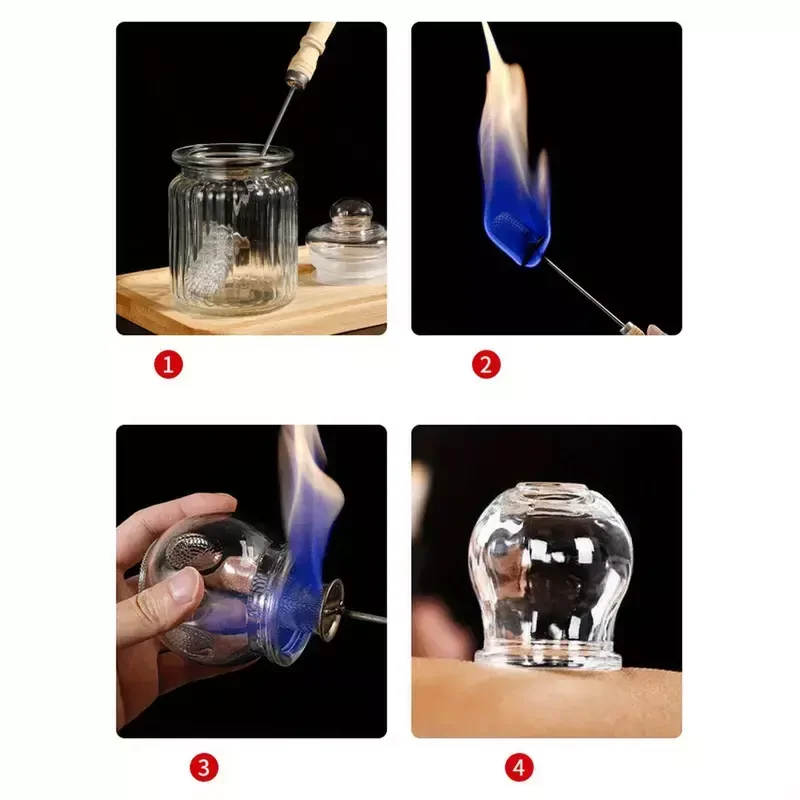 1

2

3

4